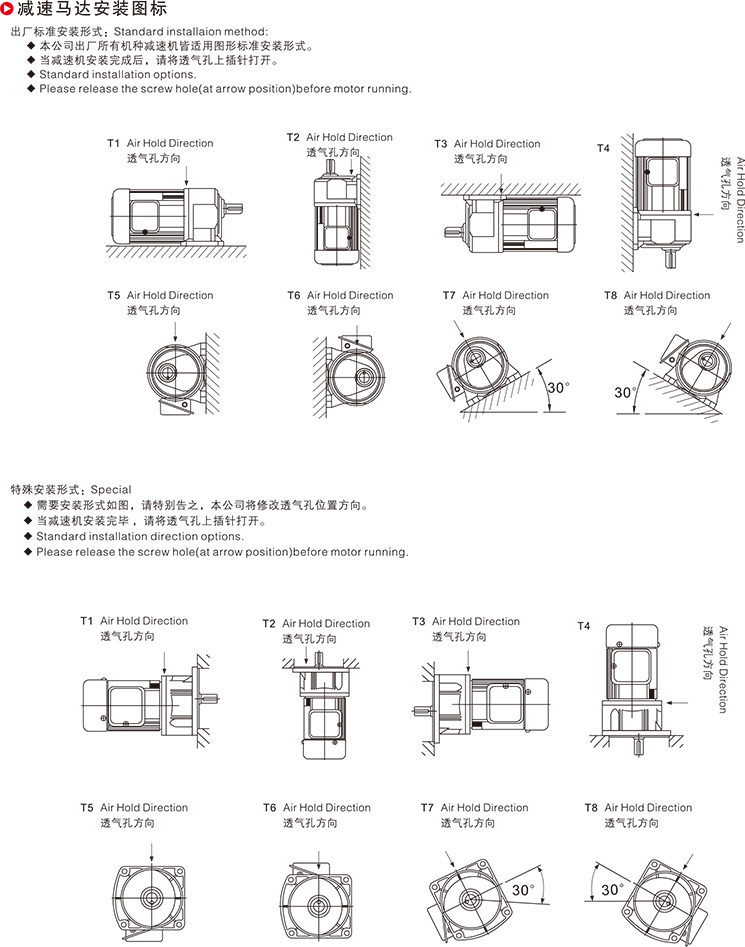 减速马达安装图标

出厂标准安装形式：Standard installaion method:
◆ 本公司出厂所有机种减速机皆适用图形标准安装形式。
◆ 当减速机安装完成后，请将透气孔上插针打开。
◆ Standard installation options.
◆ Please release the screw hole(at arrow position)before motor running.

T1 Air Hold Direction 透气孔方向
T2 Air Hold Direction 透气孔方向
T3 Air Hold Direction 透气孔方向
T4 Air Hold Direction 透气孔方向
T5 Air Hold Direction 透气孔方向
T6 Air Hold Direction 透气孔方向
T7 Air Hold Direction 透气孔方向
30°
T8 Air Hold Direction 透气孔方向
30°

特殊安装形式：Special
◆ 需要安装形式如图，请特别告之，本公司将修改透气孔位置方向。
◆ 当减速机安装完毕，请将透气孔上插针打开。
◆ Standard installation direction options.
◆ Please release the screw hole(at arrow position)before motor running.

T1 Air Hold Direction 透气孔方向
T2 Air Hold Direction 透气孔方向
T3 Air Hold Direction 透气孔方向
T4 Air Hold Direction 透气孔方向
T5 Air Hold Direction 透气孔方向
T6 Air Hold Direction 透气孔方向
T7 Air Hold Direction 透气孔方向
30°
T8 Air Hold Direction 透气孔方向
30°